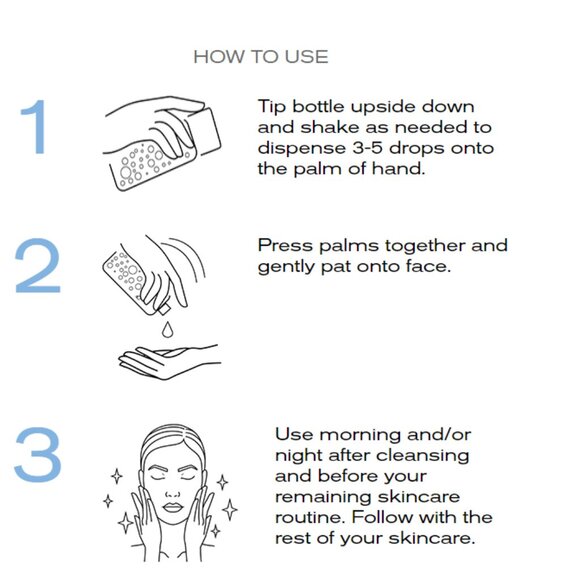 HOW TO USE

1

Tip bottle upside down and shake as needed to dispense 3-5 drops onto the palm of hand.

2

Press palms together and gently pat onto face.

3

Use morning and/or night after cleansing and before your remaining skincare routine. Follow with the rest of your skincare.